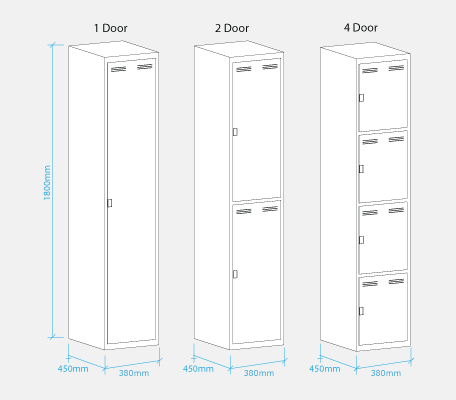 1 Door

2 Door

4 Door

1800mm

450mm

380mm

450mm

380mm

450mm

380mm